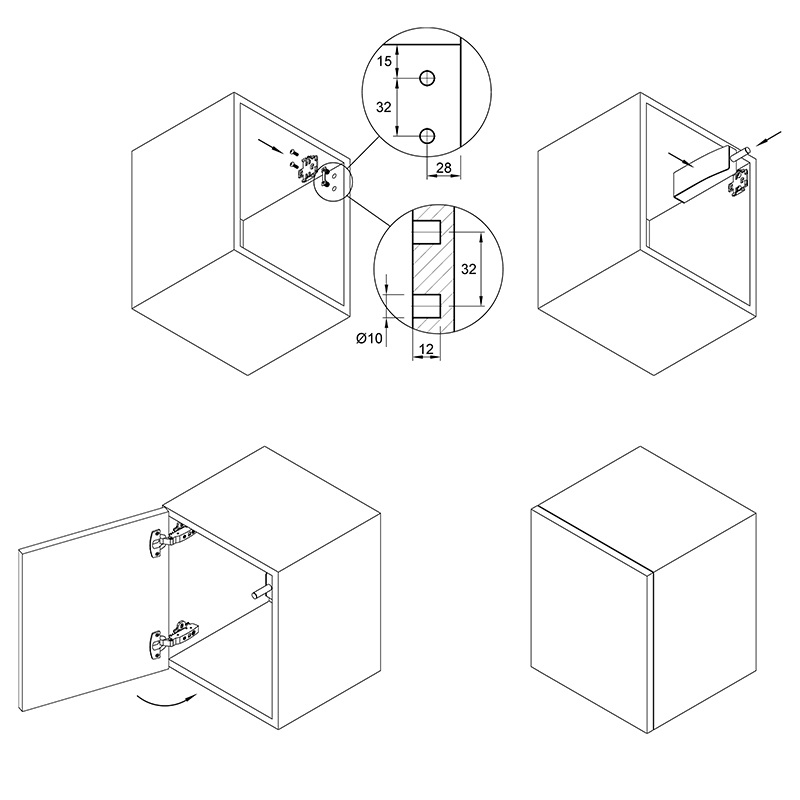 15
32
28
32
Ø10
12