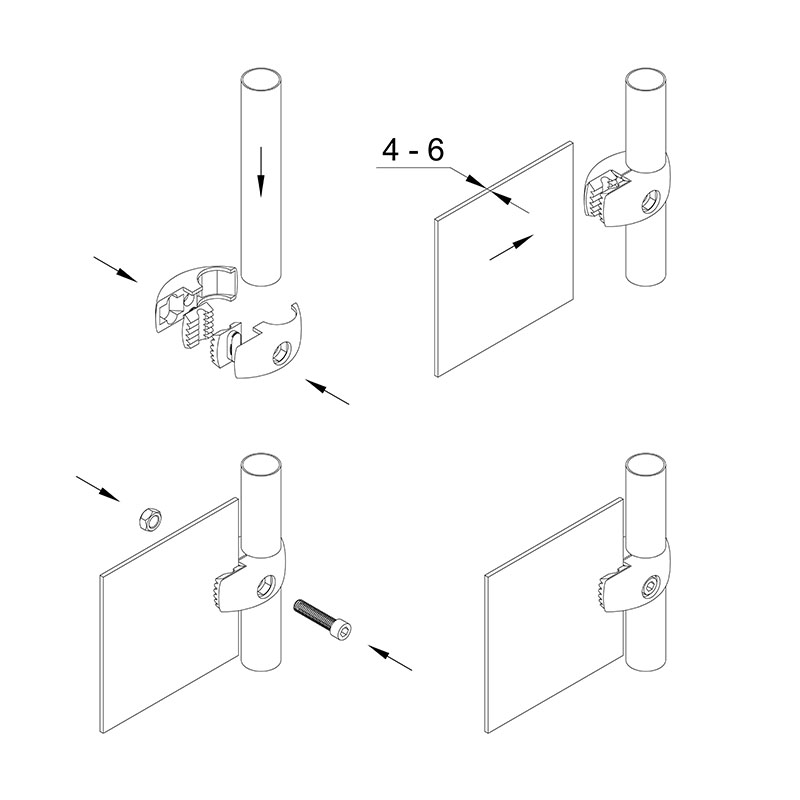 4 - 6