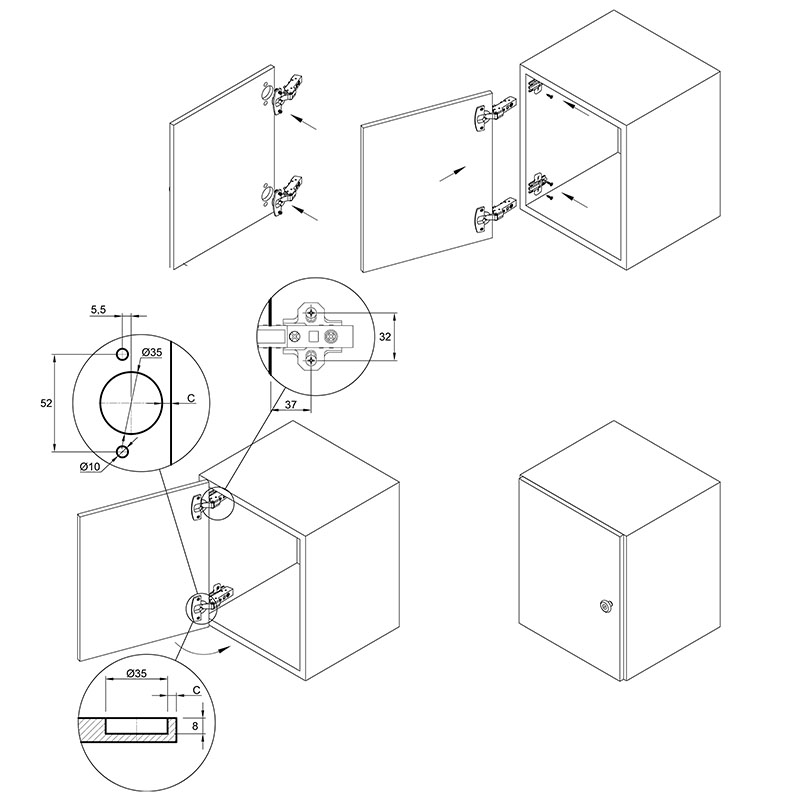 5,5

Ø35

52

C

Ø10

32

37

Ø35

C

8