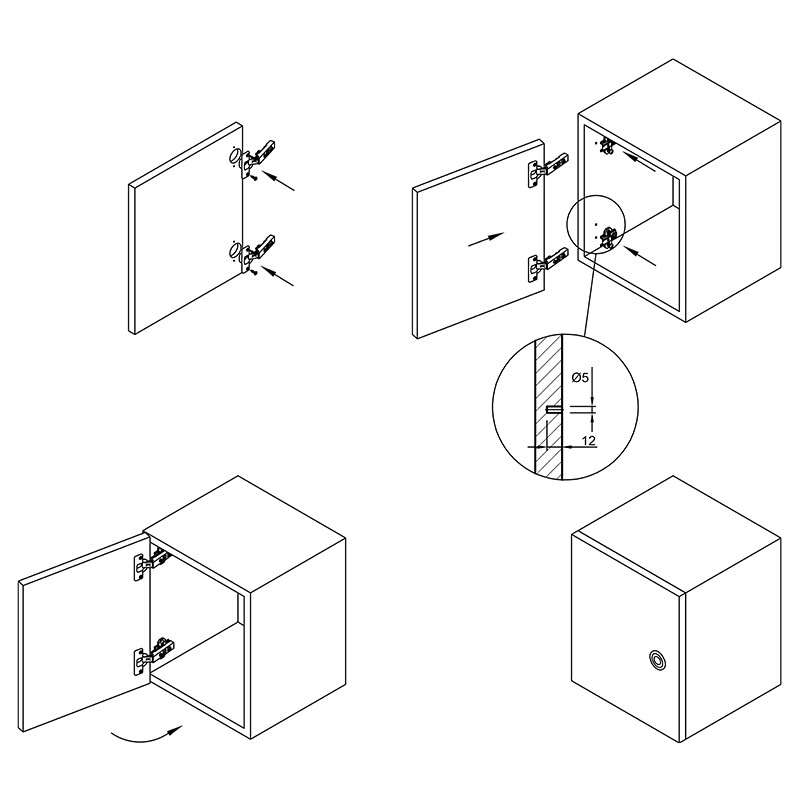 Ø5

12