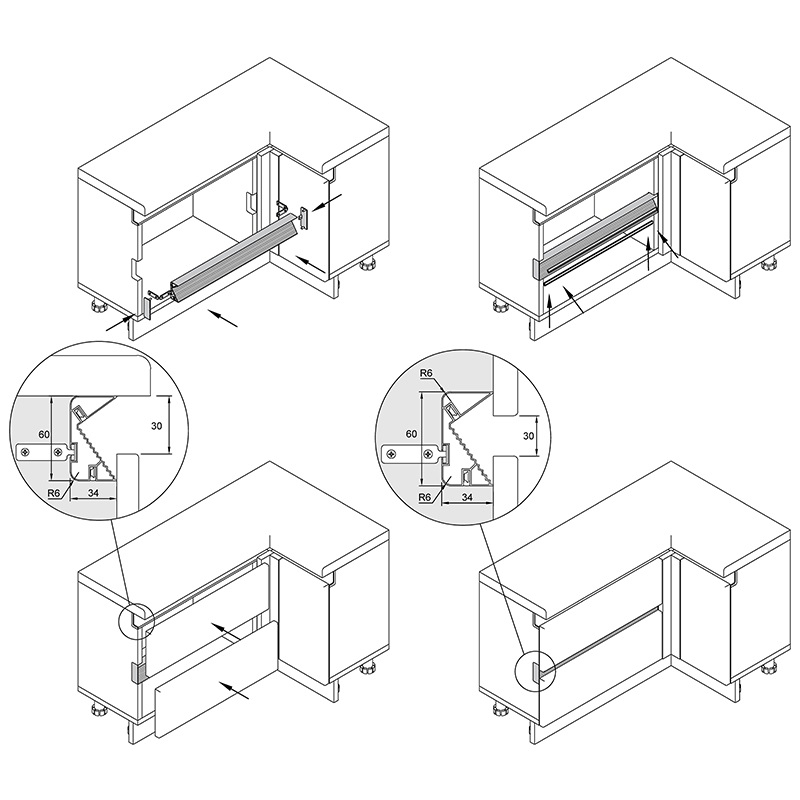 60
30
R6
34

R6
60
30
R6
34